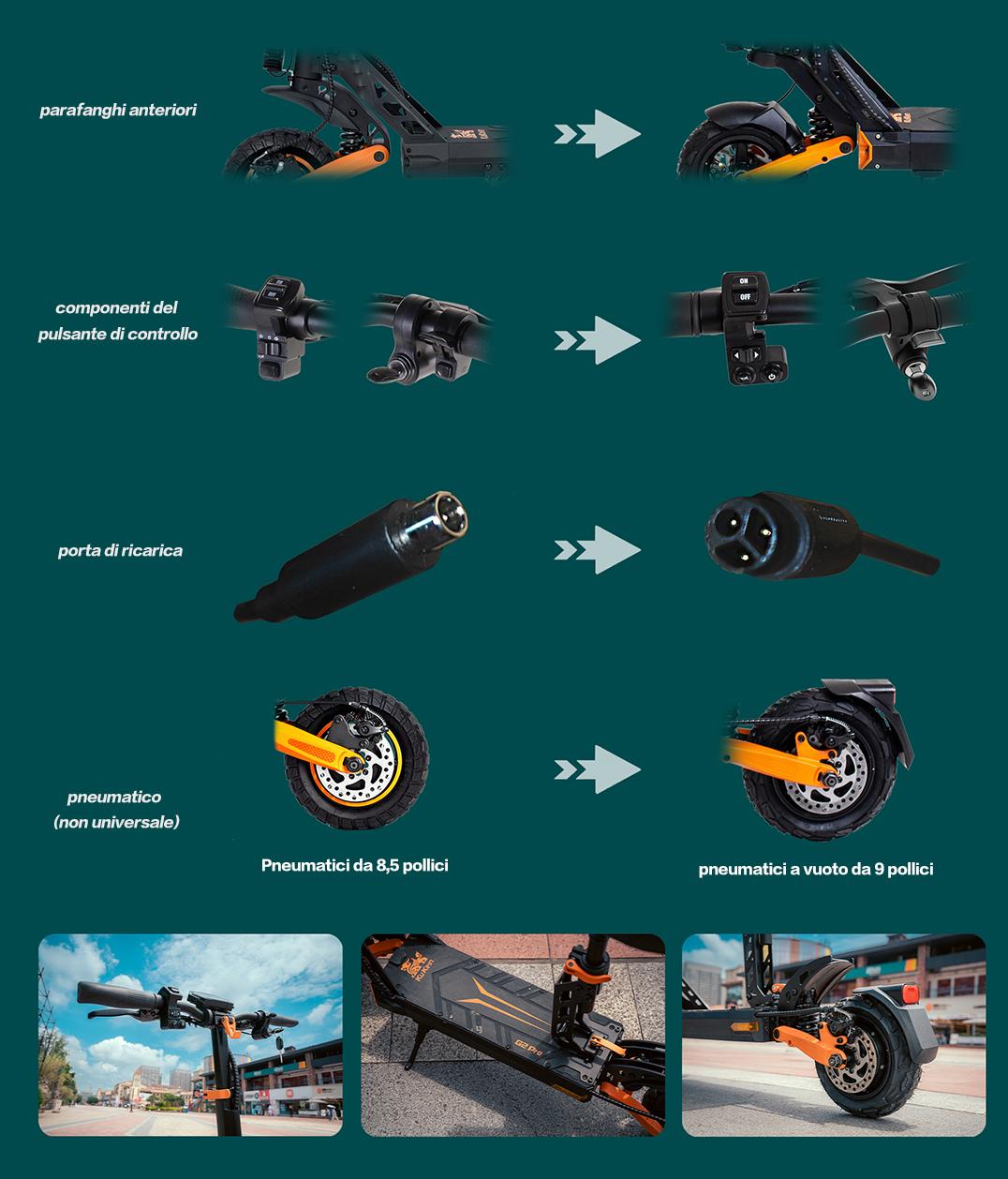 parafanghi anteriori

componenti del pulsante di controllo

ON
OFF

porta di ricarica

pneumatico (non universale)

Pneumatici da 8,5 pollici

pneumatici a vuoto da 9 pollici

G2 Pro